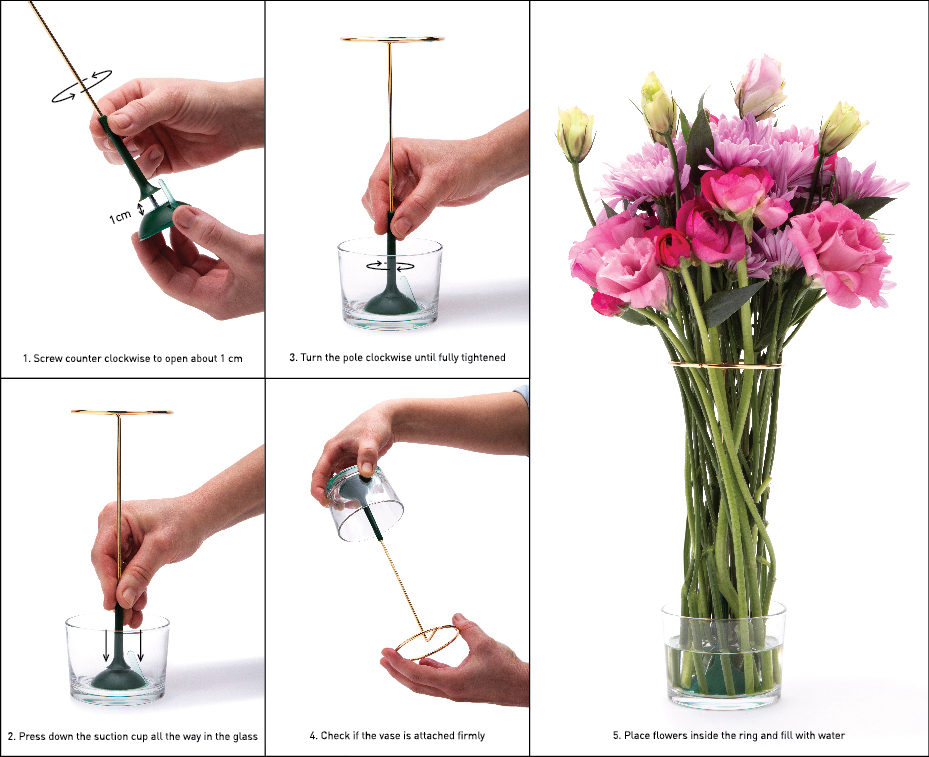 1cm

1. Screw counter clockwise to open about 1 cm

3. Turn the pole clockwise until fully tightened

2. Press down the suction cup all the way in the glass

4. Check if the vase is attached firmly

5. Place flowers inside the ring and fill with water