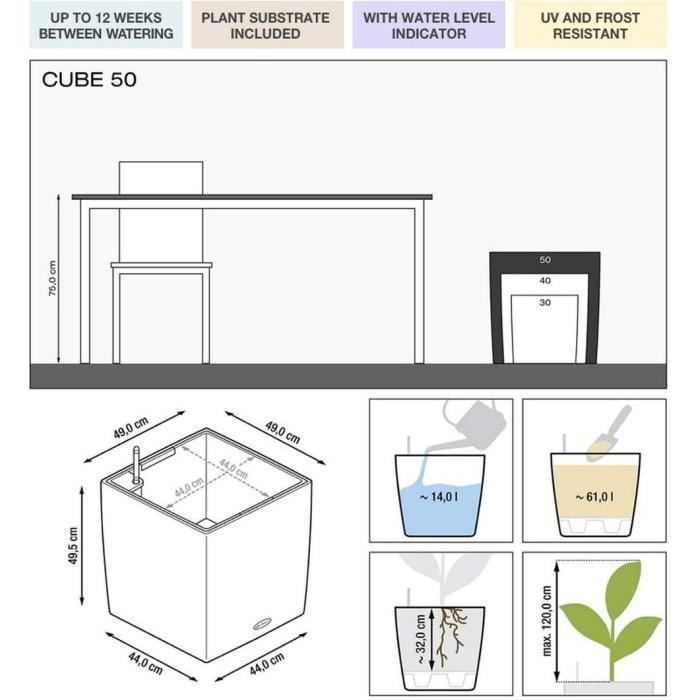 UP TO 12 WEEKS BETWEEN WATERING

PLANT SUBSTRATE INCLUDED

WITH WATER LEVEL INDICATOR

UV AND FROST RESISTANT

CUBE 50

75,0 cm

50

40

30

49,0 cm

49,0 cm

44,0 cm

44,0 cm

49,5 cm

44,0 cm

44,0 cm

~ 14,0 l

~ 61,0 l

~ 32,0 cm

max. 120,0 cm