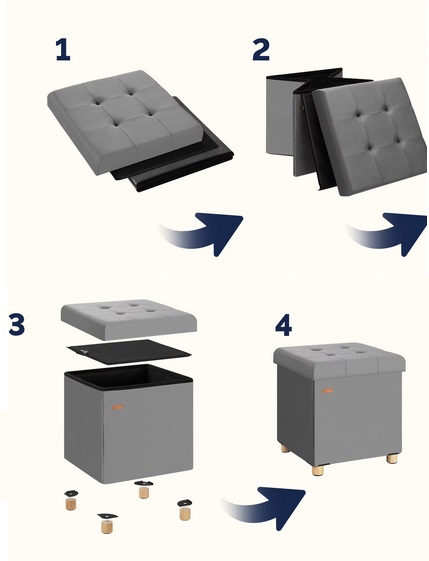 1

2

3

4