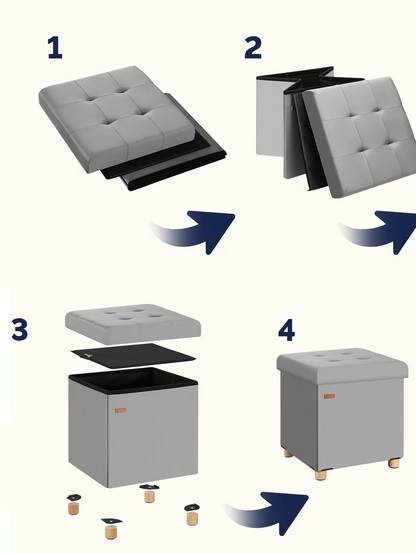 1

2

3

4